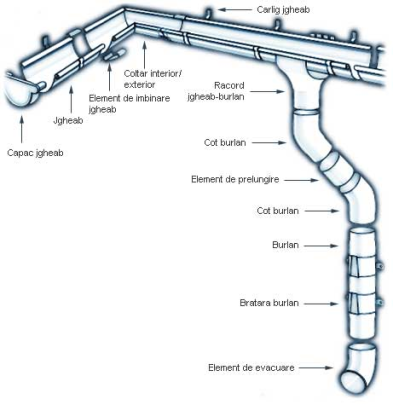 Carlig jgheab

Coltar interior/ exterior

Element de imbinare jgheab

Jgheab

Capac jgheab

Racord jgheab-burlan

Cot burlan

Element de prelungire

Cot burlan

Burlan

Bratara burlan

Element de evacuare